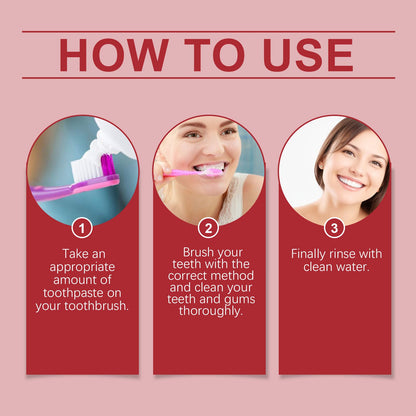 HOW TO USE

1

Take an appropriate amount of toothpaste on your toothbrush.

2

Brush your teeth with the correct method and clean your teeth and gums thoroughly.

3

Finally rinse with clean water.