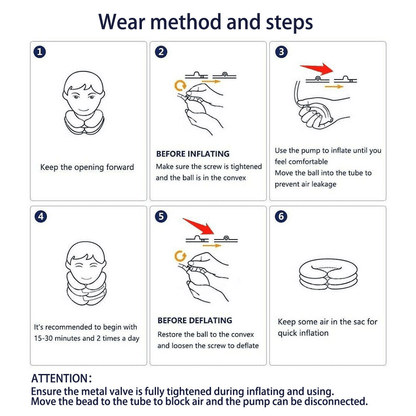 Wear method and steps

1

Keep the opening forward

2

BEFORE INFLATING
Make sure the screw is tightened and the ball is in the convex

3

Use the pump to inflate until you feel comfortable
Move the ball into the tube to prevent air leakage

4

It's recommended to begin with 15-30 minutes and 2 times a day

5

BEFORE DEFLATING
Restore the ball to the convex and loosen the screw to deflate

6

Keep some air in the sac for quick inflation

ATTENTION:
Ensure the metal valve is fully tightened during inflating and using.
Move the bead to the tube to block air and the pump can be disconnected.